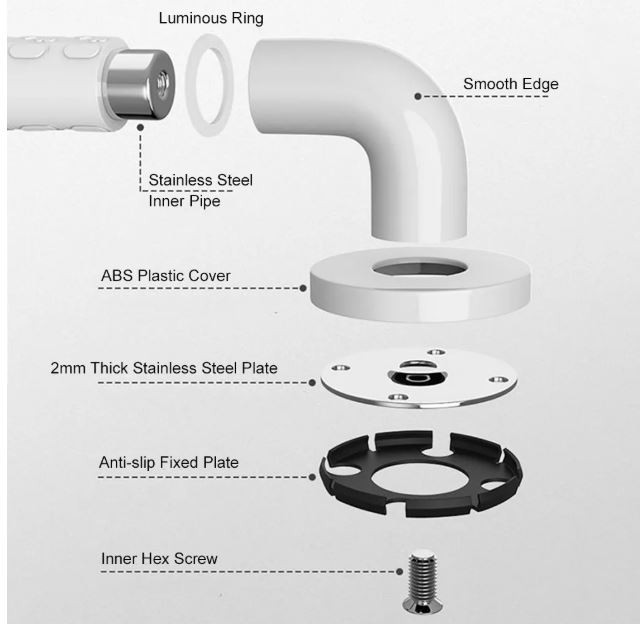 Luminous Ring

Smooth Edge

Stainless Steel
Inner Pipe

ABS Plastic Cover

2mm Thick Stainless Steel Plate

Anti-slip Fixed Plate

Inner Hex Screw