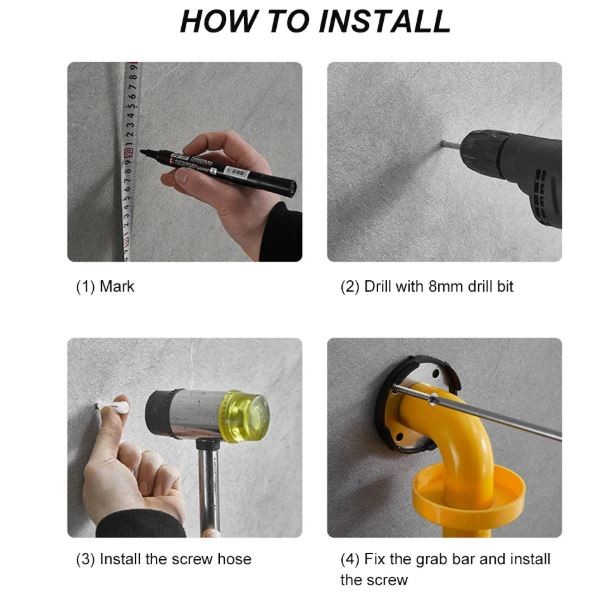 HOW TO INSTALL

(1) Mark

(2) Drill with 8mm drill bit

(3) Install the screw hose

(4) Fix the grab bar and install the screw